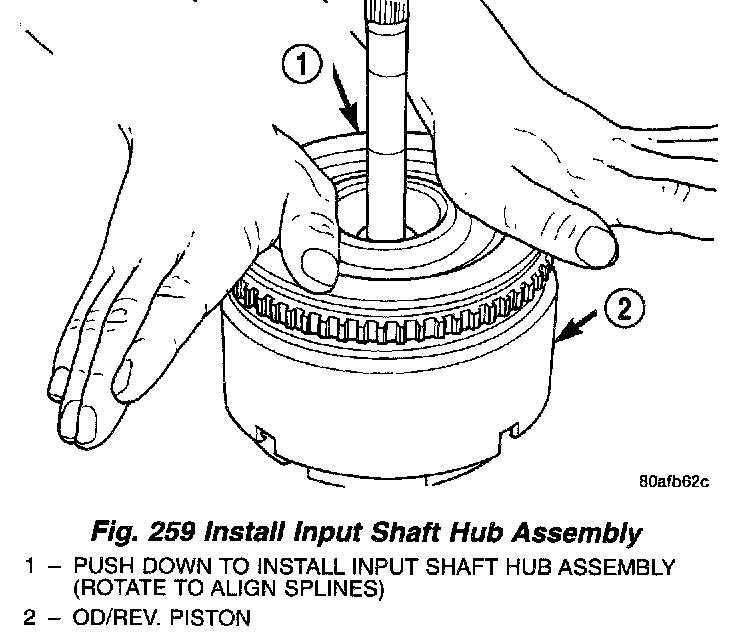 1

2

80afb62c

Fig. 259 Install Input Shaft Hub Assembly

1 – PUSH DOWN TO INSTALL INPUT SHAFT HUB ASSEMBLY (ROTATE TO ALIGN SPLINES)

2 – OD/REV. PISTON