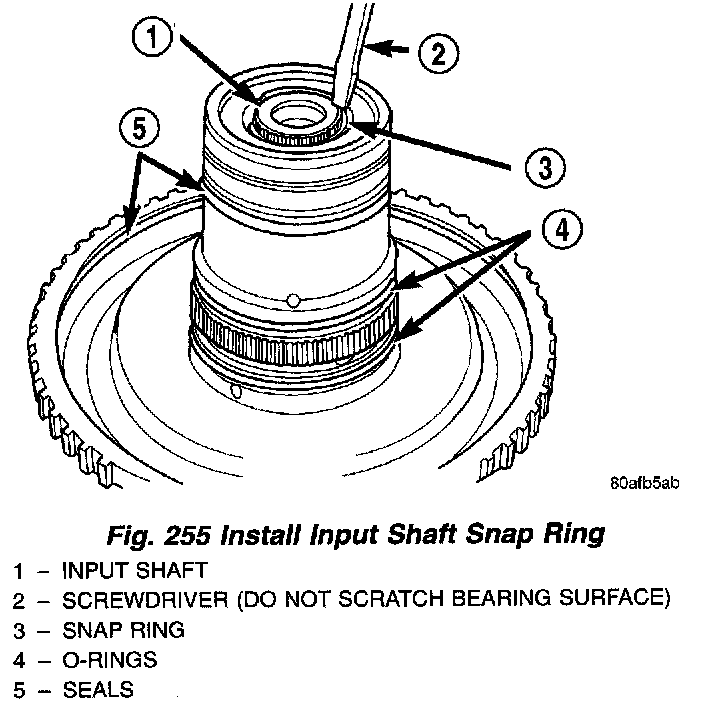 1
2
5
3
4

80afb5ab

Fig. 255 Install Input Shaft Snap Ring

1 – INPUT SHAFT
2 – SCREWDRIVER (DO NOT SCRATCH BEARING SURFACE)
3 – SNAP RING
4 – O-RINGS
5 – SEALS