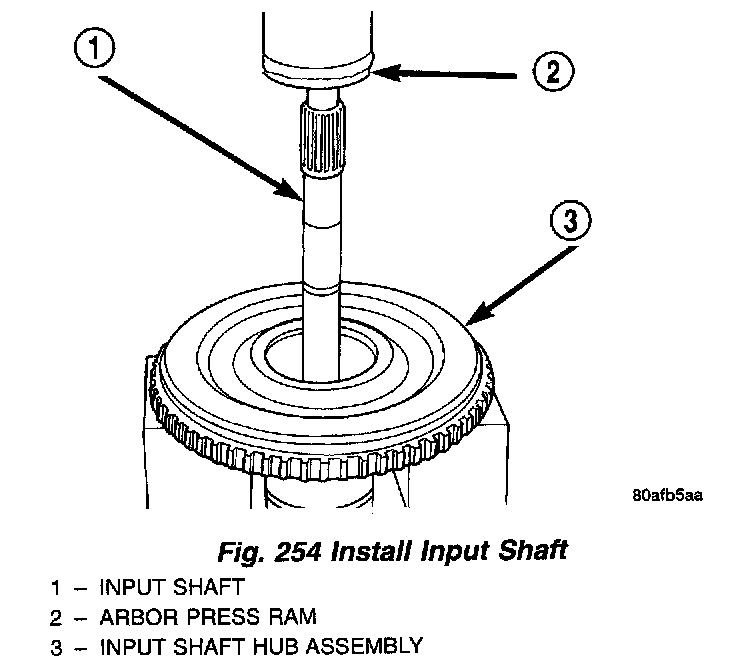 1

2

3

80afb5aa

Fig. 254 Install Input Shaft

1 – INPUT SHAFT
2 – ARBOR PRESS RAM
3 – INPUT SHAFT HUB ASSEMBLY