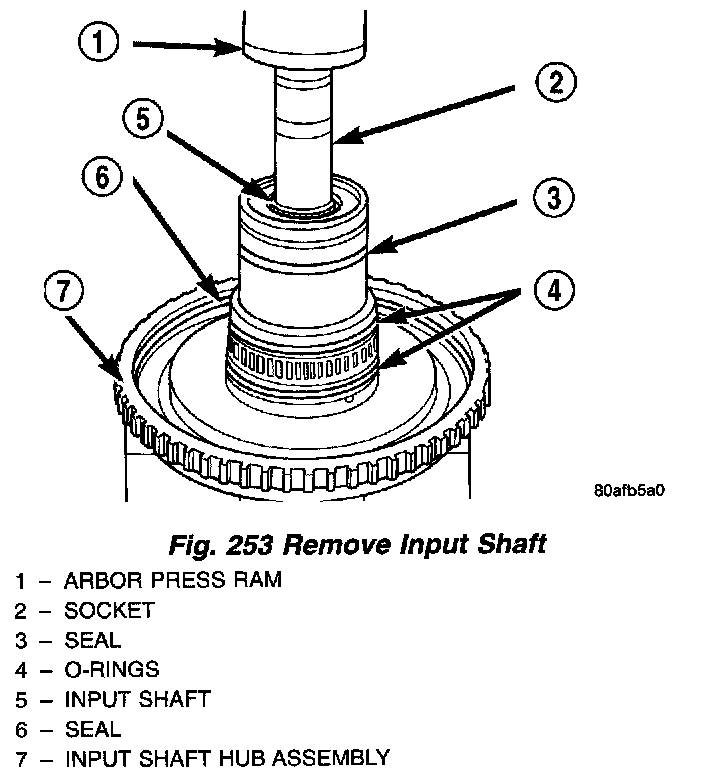 1
2
5
6
3
7
4

80afb5a0

Fig. 253 Remove Input Shaft

1 – ARBOR PRESS RAM
2 – SOCKET
3 – SEAL
4 – O-RINGS
5 – INPUT SHAFT
6 – SEAL
7 – INPUT SHAFT HUB ASSEMBLY