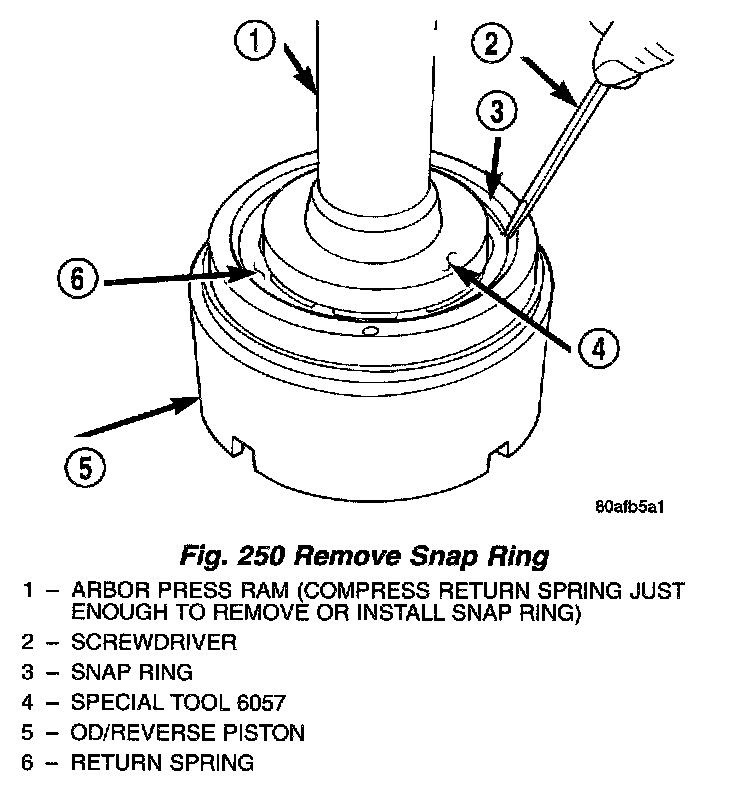 1
2
3
6
4
5
80afb5a1

Fig. 250 Remove Snap Ring

1 – ARBOR PRESS RAM (COMPRESS RETURN SPRING JUST ENOUGH TO REMOVE OR INSTALL SNAP RING)
2 – SCREWDRIVER
3 – SNAP RING
4 – SPECIAL TOOL 6057
5 – OD/REVERSE PISTON
6 – RETURN SPRING