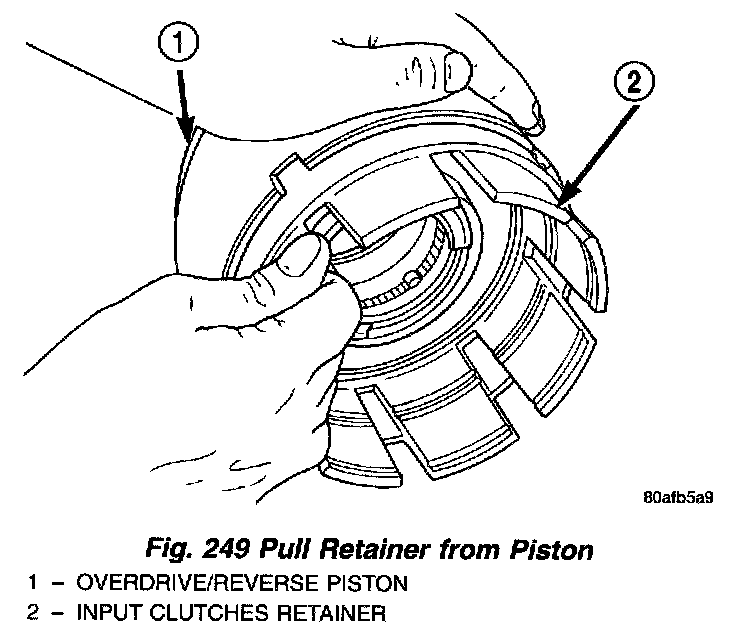 1

2

80afb5a9

Fig. 249 Pull Retainer from Piston

1 – OVERDRIVE/REVERSE PISTON
2 – INPUT CLUTCHES RETAINER