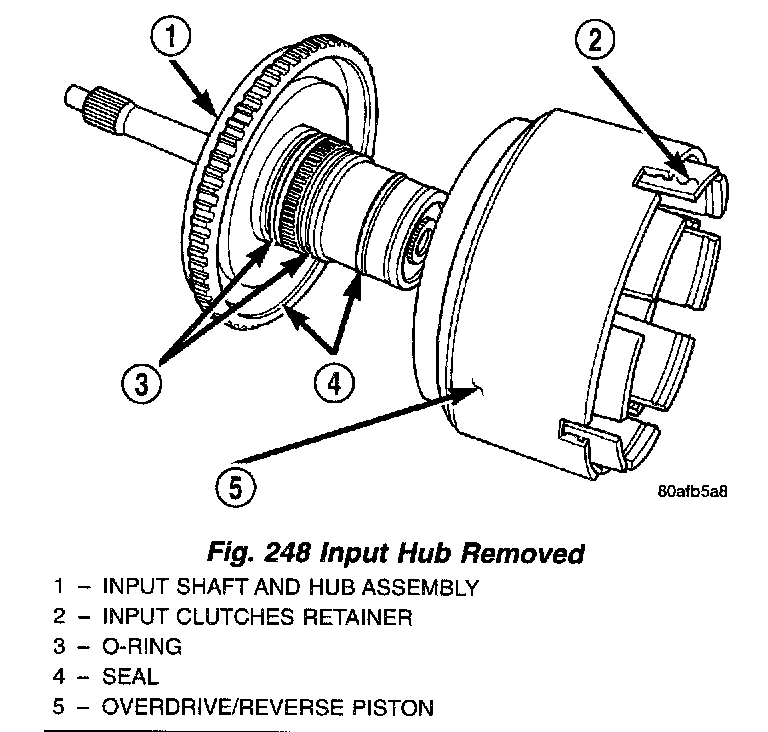 1

2

3

4

5

80afb5a8

Fig. 248 Input Hub Removed

1 – INPUT SHAFT AND HUB ASSEMBLY
2 – INPUT CLUTCHES RETAINER
3 – O-RING
4 – SEAL
5 – OVERDRIVE/REVERSE PISTON