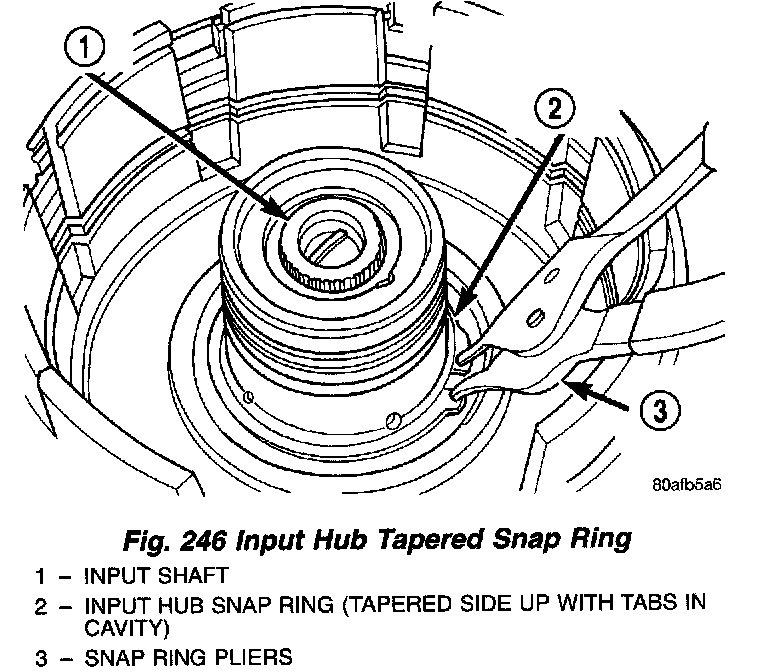 1

2

3

80afb5a6

Fig. 246 Input Hub Tapered Snap Ring

1 – INPUT SHAFT

2 – INPUT HUB SNAP RING (TAPERED SIDE UP WITH TABS IN CAVITY)

3 – SNAP RING PLIERS