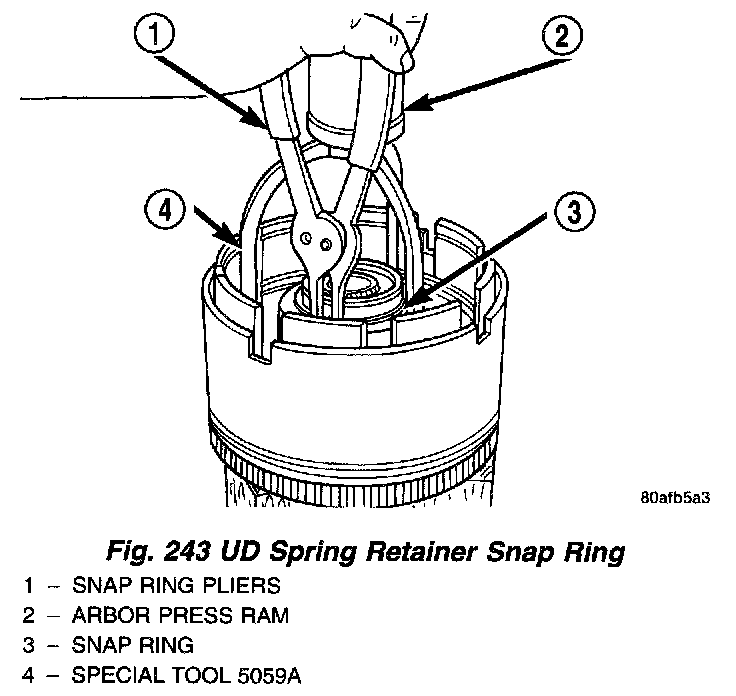 1

2

4

3

80afb5a3

Fig. 243 UD Spring Retainer Snap Ring

1 – SNAP RING PLIERS
2 – ARBOR PRESS RAM
3 – SNAP RING
4 – SPECIAL TOOL 5059A