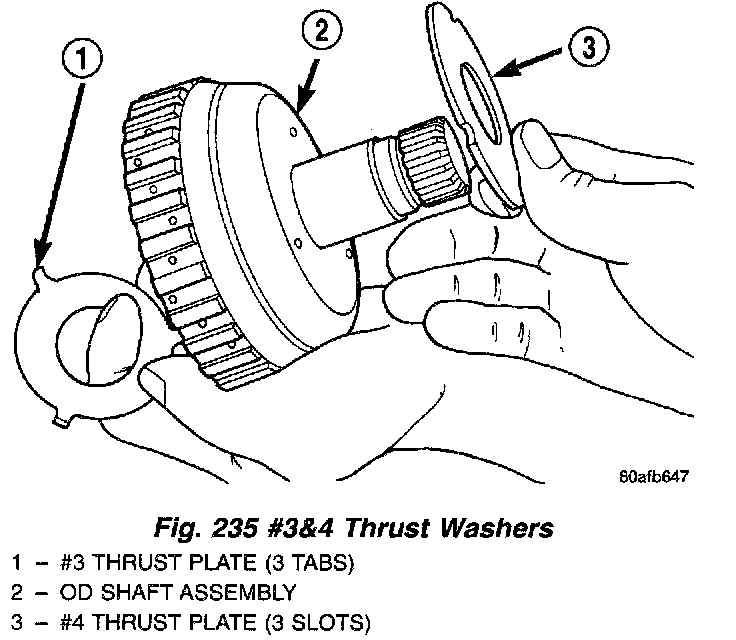 1

2

3

80afb647

Fig. 235 #3&4 Thrust Washers

1 – #3 THRUST PLATE (3 TABS)
2 – OD SHAFT ASSEMBLY
3 – #4 THRUST PLATE (3 SLOTS)