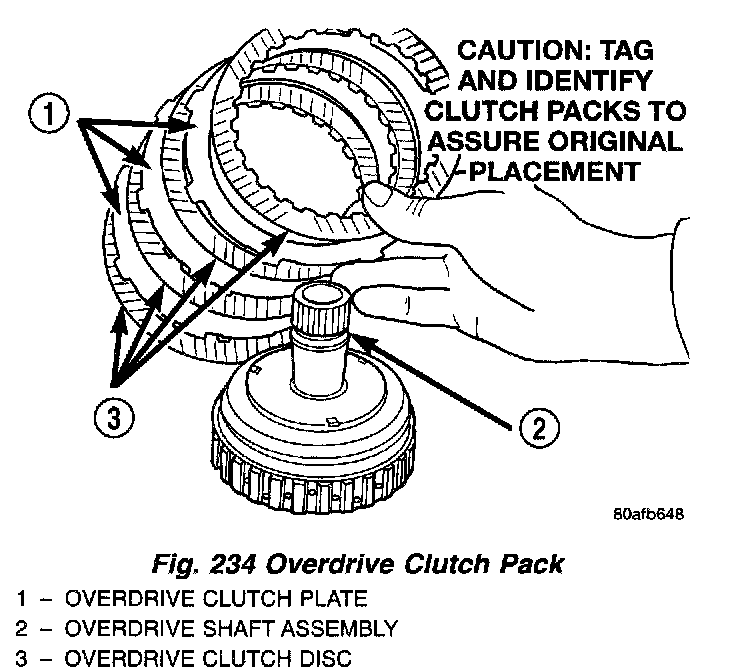 CAUTION: TAG AND IDENTIFY CLUTCH PACKS TO ASSURE ORIGINAL PLACEMENT

1

3

2

80afb648

Fig. 234 Overdrive Clutch Pack

1 – OVERDRIVE CLUTCH PLATE
2 – OVERDRIVE SHAFT ASSEMBLY
3 – OVERDRIVE CLUTCH DISC