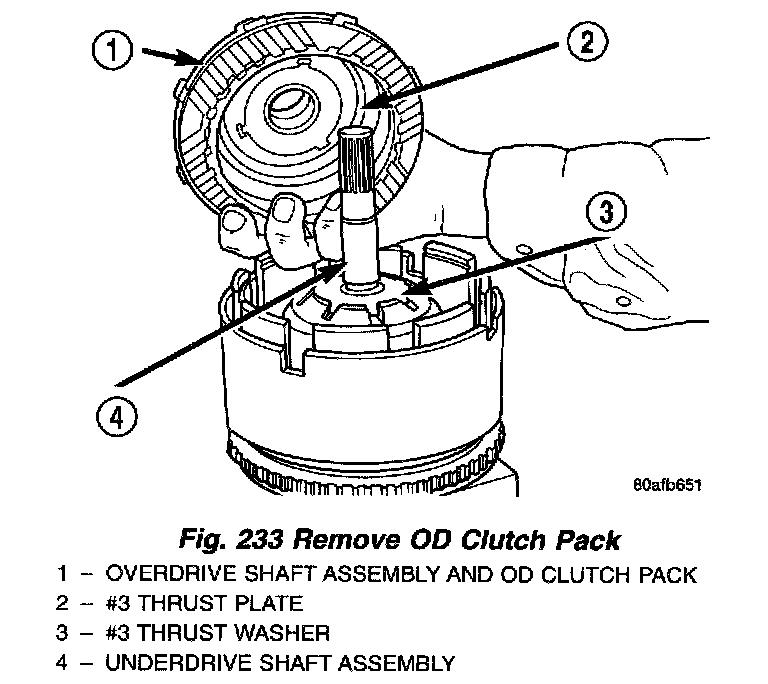 1

2

3

4

80afb651

Fig. 233 Remove OD Clutch Pack

1 – OVERDRIVE SHAFT ASSEMBLY AND OD CLUTCH PACK
2 – #3 THRUST PLATE
3 – #3 THRUST WASHER
4 – UNDERDRIVE SHAFT ASSEMBLY