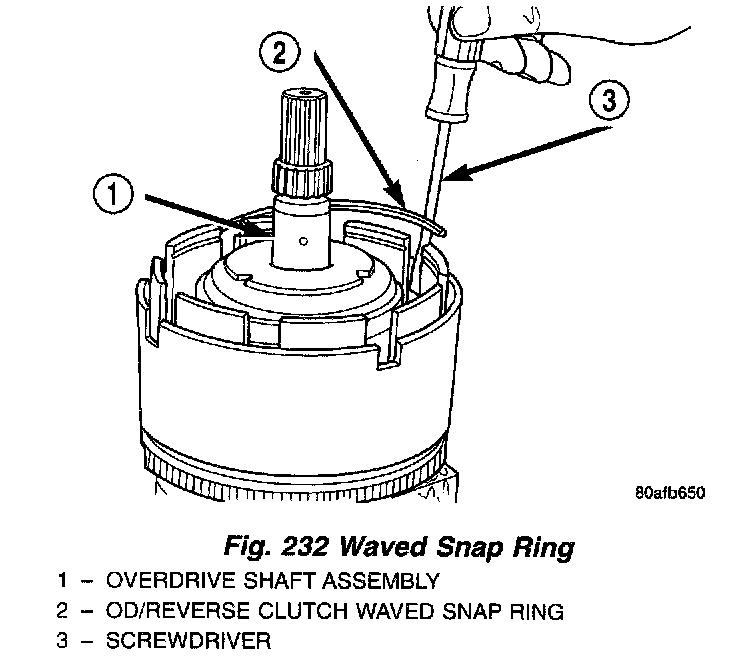 2

3

1

80afb650

Fig. 232 Waved Snap Ring

1 – OVERDRIVE SHAFT ASSEMBLY
2 – OD/REVERSE CLUTCH WAVED SNAP RING
3 – SCREWDRIVER