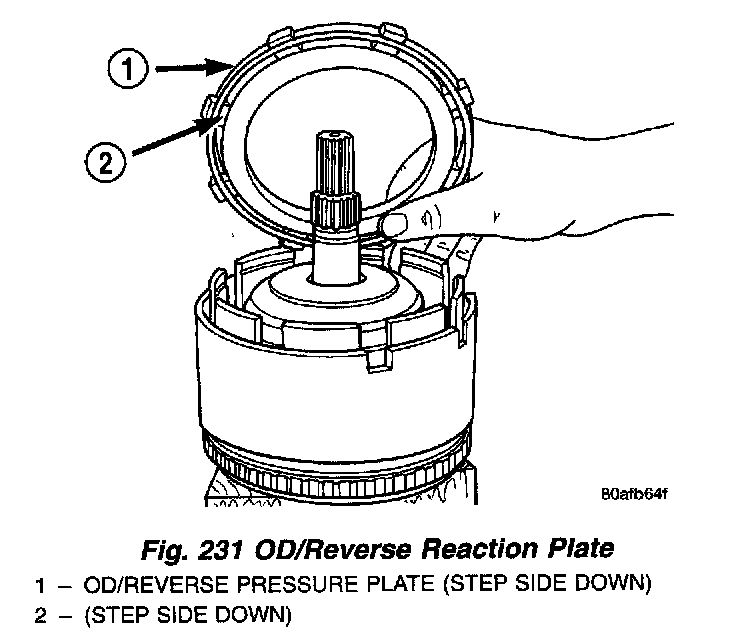 1
2
80afb64f

Fig. 231 OD/Reverse Reaction Plate
1 – OD/REVERSE PRESSURE PLATE (STEP SIDE DOWN)
2 – (STEP SIDE DOWN)