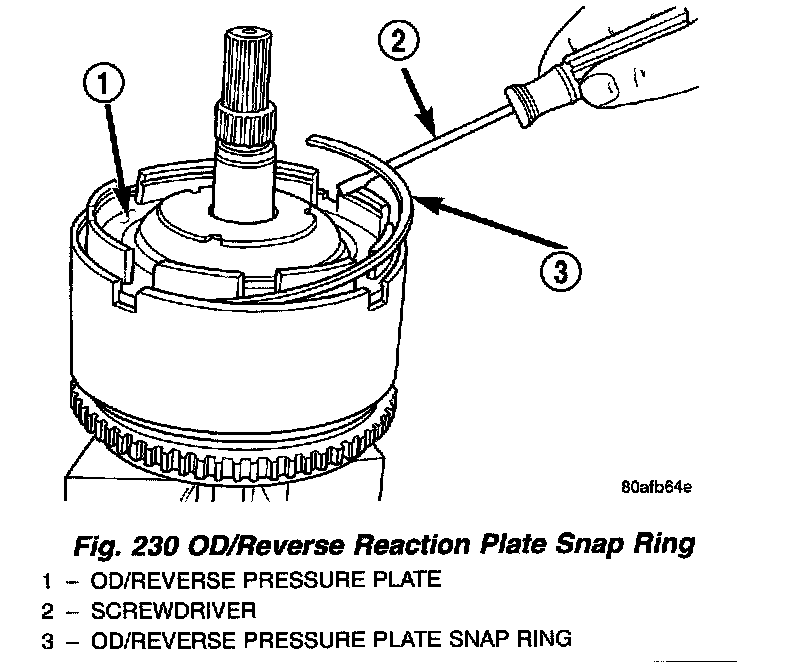 1

2

3

80afb64e

Fig. 230 OD/Reverse Reaction Plate Snap Ring

1 – OD/REVERSE PRESSURE PLATE

2 – SCREWDRIVER

3 – OD/REVERSE PRESSURE PLATE SNAP RING