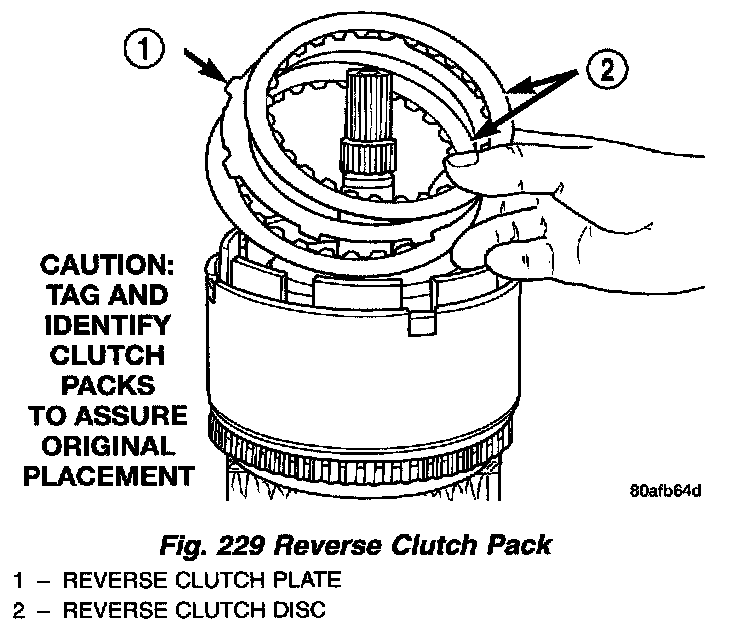 1

2

CAUTION: TAG AND IDENTIFY CLUTCH PACKS TO ASSURE ORIGINAL PLACEMENT

80afb64d

Fig. 229 Reverse Clutch Pack

1 – REVERSE CLUTCH PLATE
2 – REVERSE CLUTCH DISC