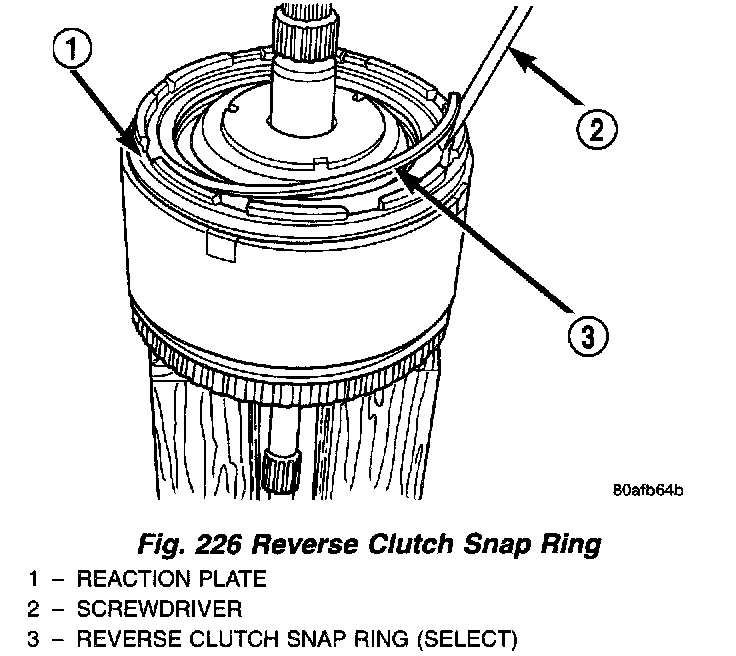 1

2

3

80afb64b

Fig. 226 Reverse Clutch Snap Ring

1 – REACTION PLATE
2 – SCREWDRIVER
3 – REVERSE CLUTCH SNAP RING (SELECT)