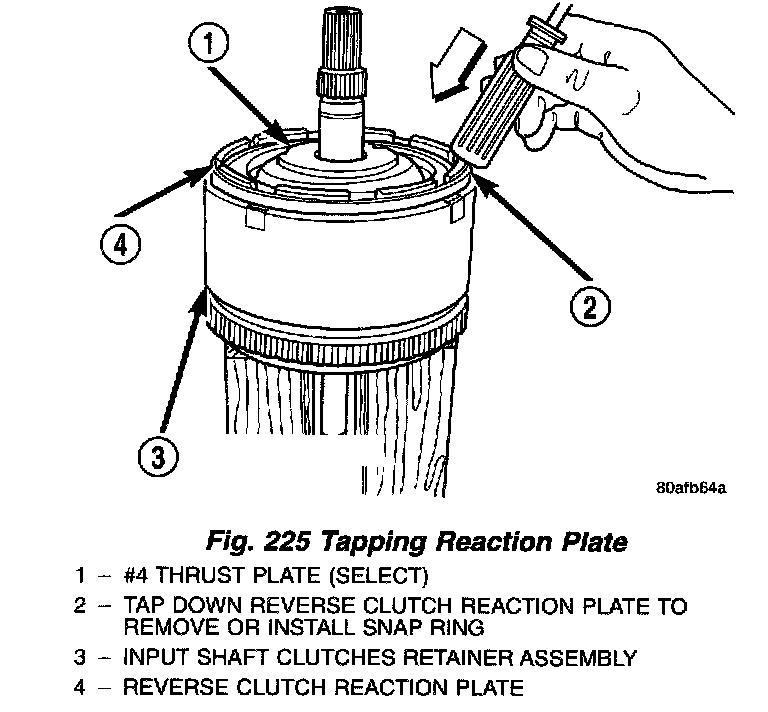 1

4

2

3

80afb64a

Fig. 225 Tapping Reaction Plate

1 – #4 THRUST PLATE (SELECT)

2 – TAP DOWN REVERSE CLUTCH REACTION PLATE TO REMOVE OR INSTALL SNAP RING

3 – INPUT SHAFT CLUTCHES RETAINER ASSEMBLY

4 – REVERSE CLUTCH REACTION PLATE