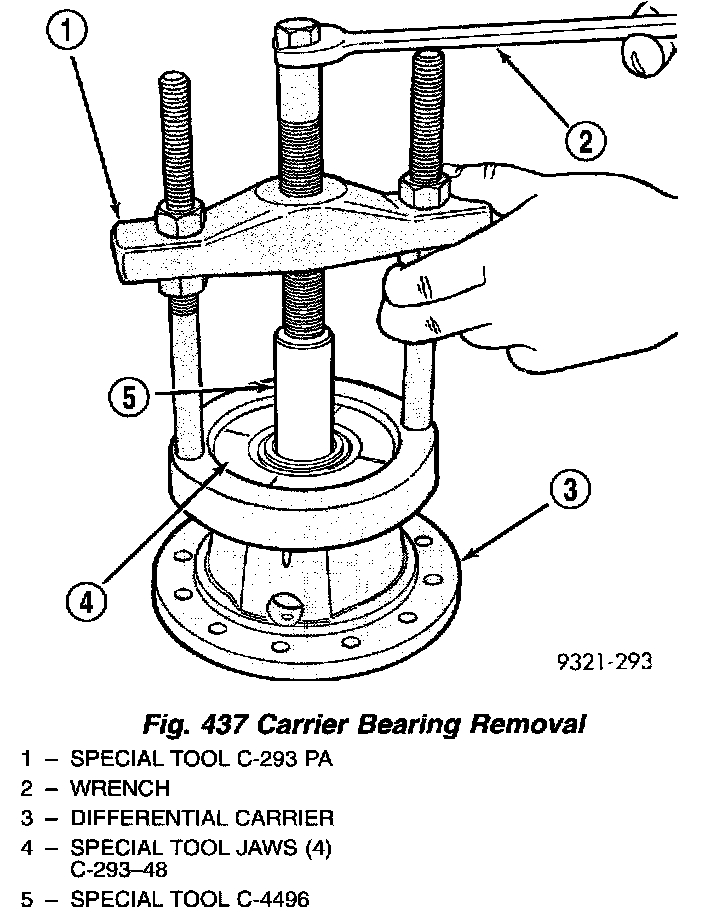 1

2

5

3

4

9321-293

Fig. 437 Carrier Bearing Removal

1 – SPECIAL TOOL C-293 PA
2 – WRENCH
3 – DIFFERENTIAL CARRIER
4 – SPECIAL TOOL JAWS (4) C-293–48
5 – SPECIAL TOOL C-4496