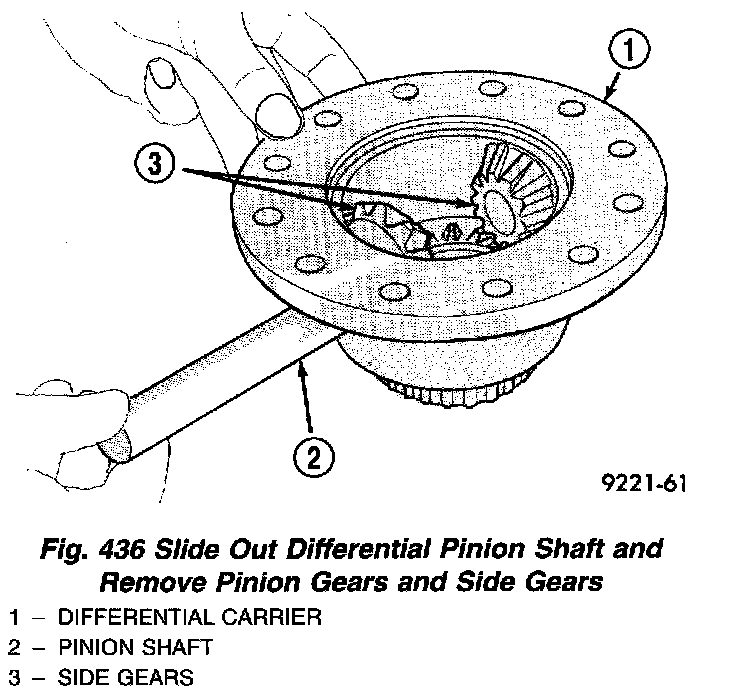 1

3

2

9221-61

Fig. 436 Slide Out Differential Pinion Shaft and Remove Pinion Gears and Side Gears

1 – DIFFERENTIAL CARRIER
2 – PINION SHAFT
3 – SIDE GEARS