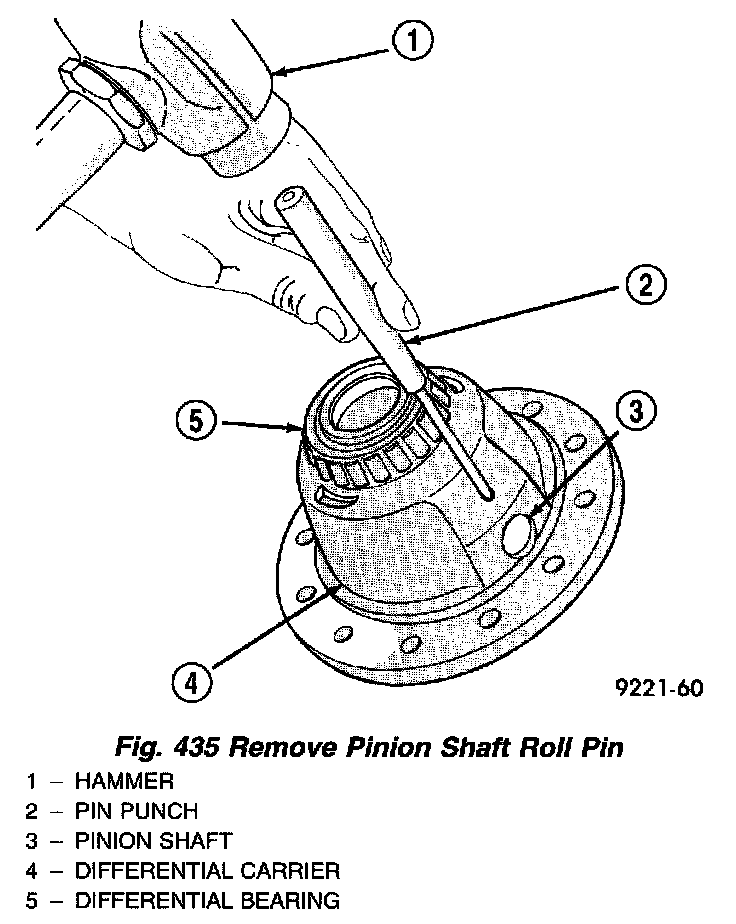 1
2
5
3
4
9221-60

Fig. 435 Remove Pinion Shaft Roll Pin

1 – HAMMER
2 – PIN PUNCH
3 – PINION SHAFT
4 – DIFFERENTIAL CARRIER
5 – DIFFERENTIAL BEARING