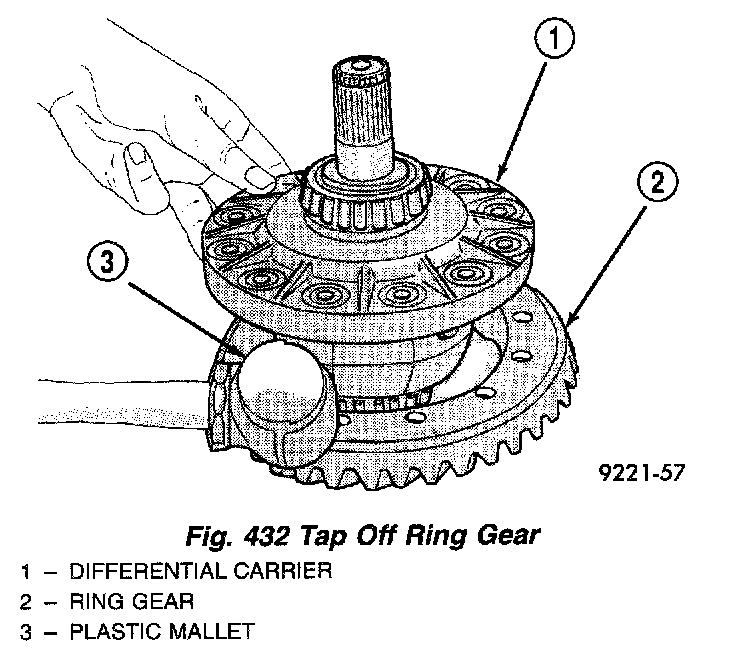 1

2

3

9221-57

Fig. 432 Tap Off Ring Gear

1 – DIFFERENTIAL CARRIER
2 – RING GEAR
3 – PLASTIC MALLET