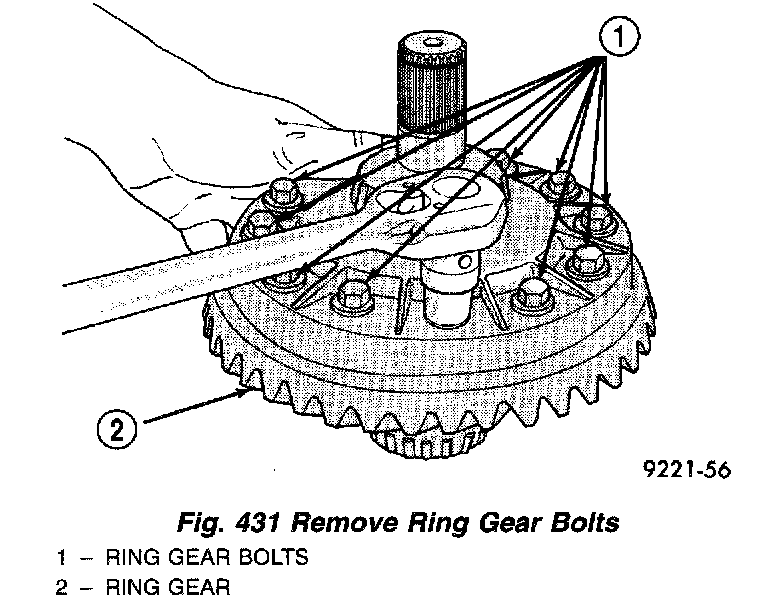 1

2

9221-56

Fig. 431 Remove Ring Gear Bolts

1 – RING GEAR BOLTS
2 – RING GEAR