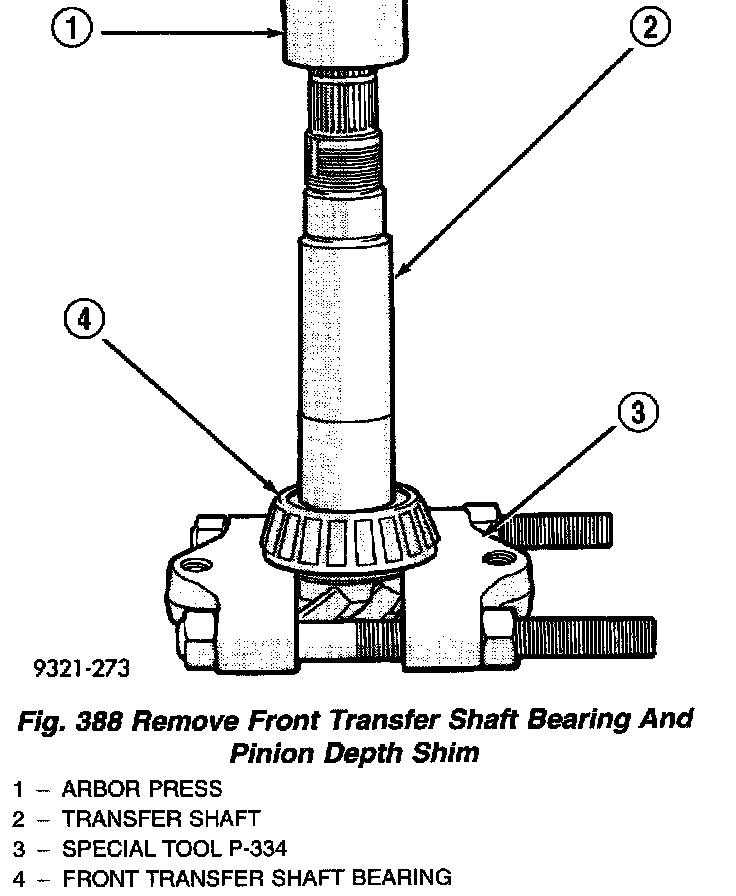 1

2

4

3

9321-273

Fig. 388 Remove Front Transfer Shaft Bearing And Pinion Depth Shim

1 – ARBOR PRESS
2 – TRANSFER SHAFT
3 – SPECIAL TOOL P-334
4 – FRONT TRANSFER SHAFT BEARING