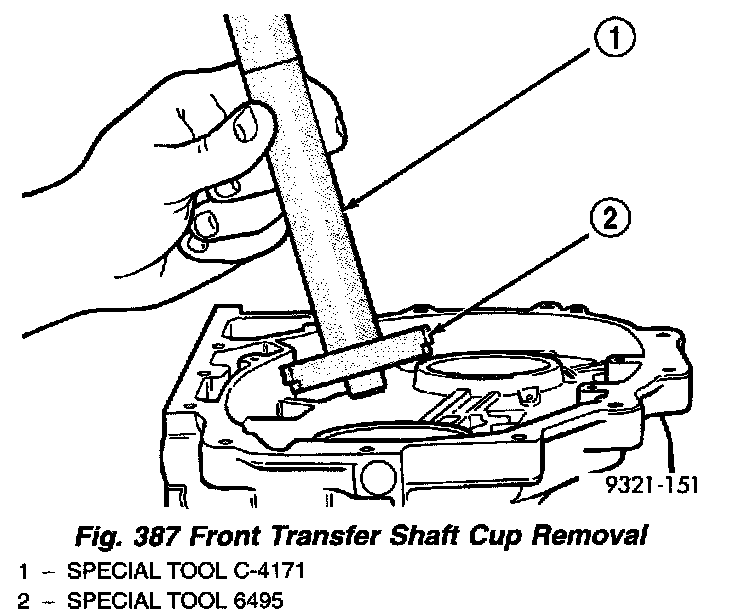 1

2

9321-151

Fig. 387 Front Transfer Shaft Cup Removal

1 – SPECIAL TOOL C-4171

2 – SPECIAL TOOL 6495