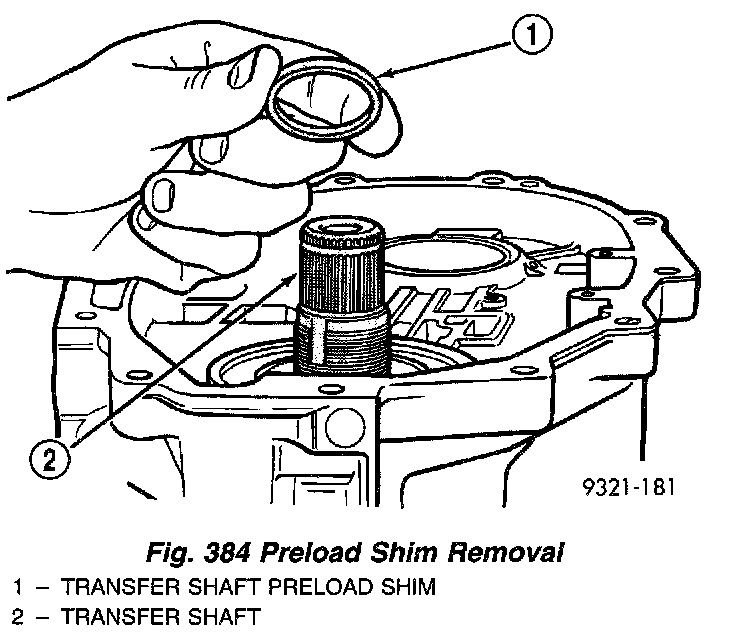 1

2

9321-181

Fig. 384 Preload Shim Removal

1 – TRANSFER SHAFT PRELOAD SHIM
2 – TRANSFER SHAFT