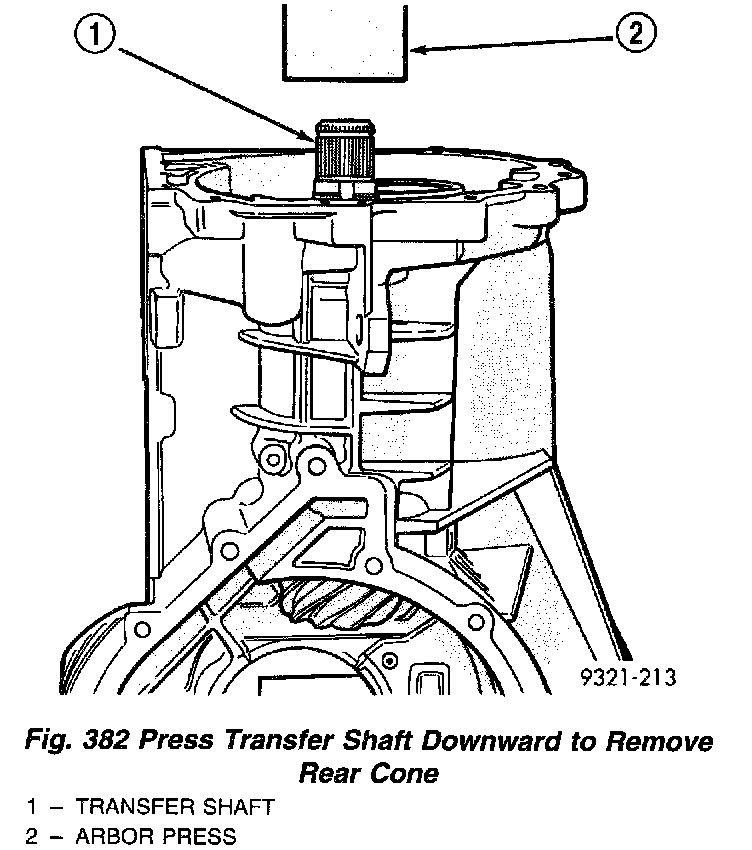 1
2
9321-213

Fig. 382 Press Transfer Shaft Downward to Remove Rear Cone

1 – TRANSFER SHAFT
2 – ARBOR PRESS