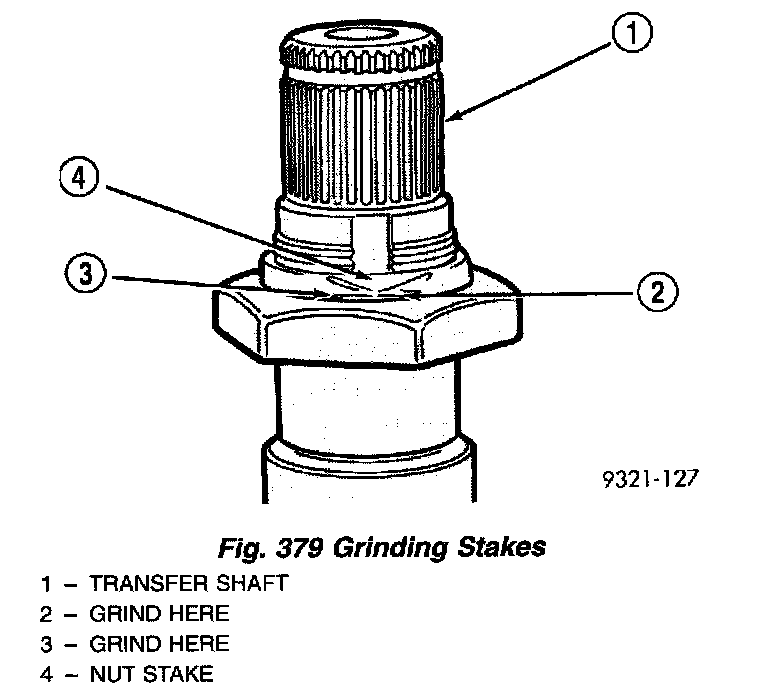 1

4

3

2

9321-127

Fig. 379 Grinding Stakes

1 – TRANSFER SHAFT
2 – GRIND HERE
3 – GRIND HERE
4 – NUT STAKE