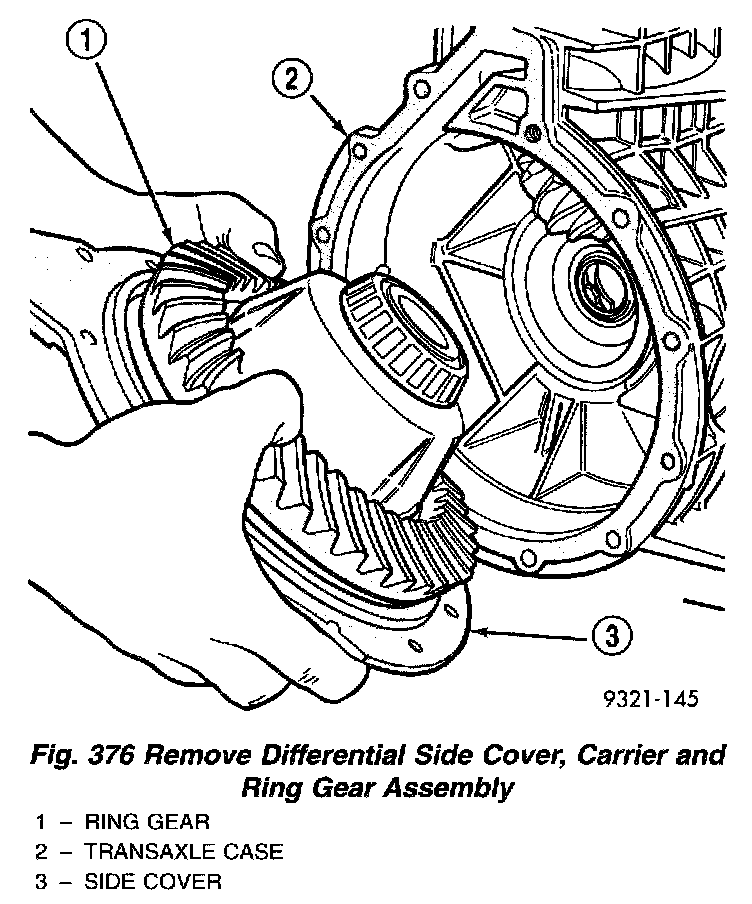 1

2

3

9321-145

Fig. 376 Remove Differential Side Cover, Carrier and Ring Gear Assembly

1 – RING GEAR
2 – TRANSAXLE CASE
3 – SIDE COVER