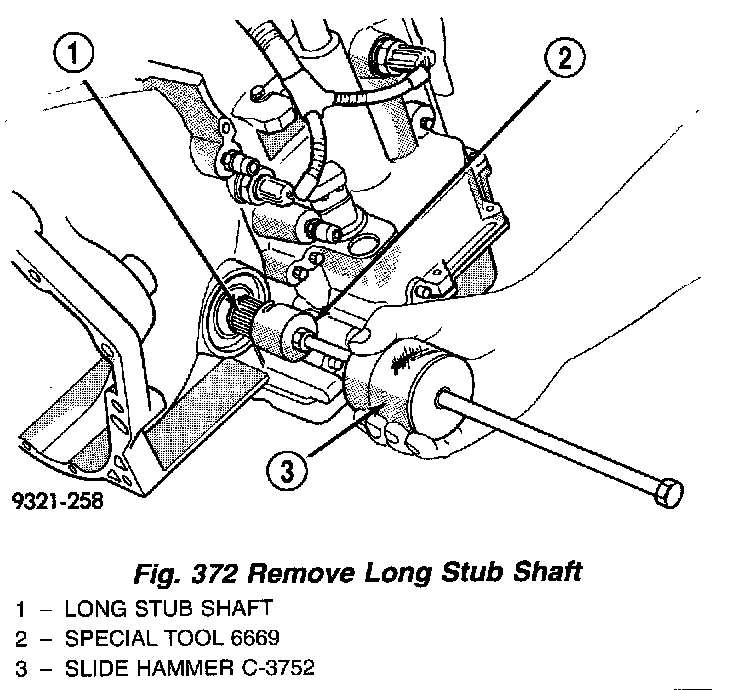 1

2

3

9321-258

Fig. 372 Remove Long Stub Shaft

1 – LONG STUB SHAFT

2 – SPECIAL TOOL 6669

3 – SLIDE HAMMER C-3752