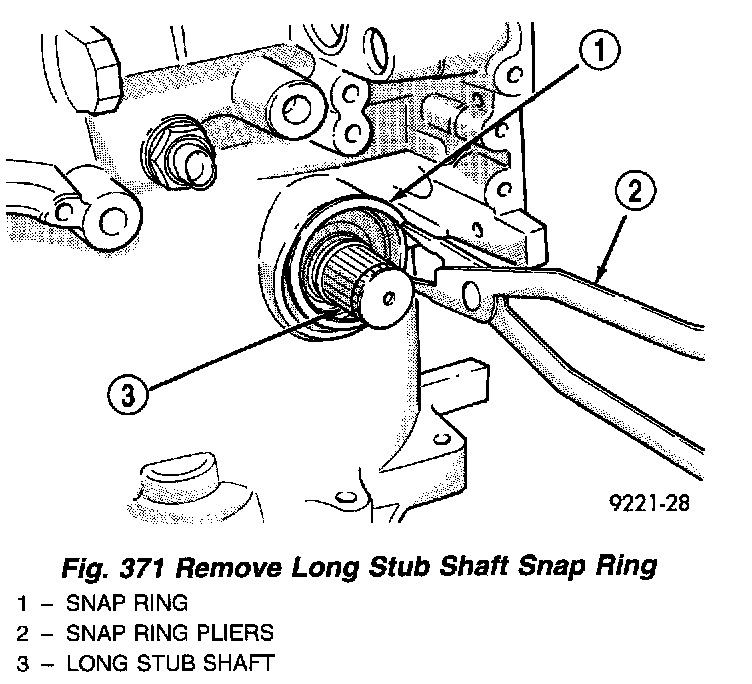 1

2

3

9221-28

Fig. 371 Remove Long Stub Shaft Snap Ring

1 – SNAP RING
2 – SNAP RING PLIERS
3 – LONG STUB SHAFT