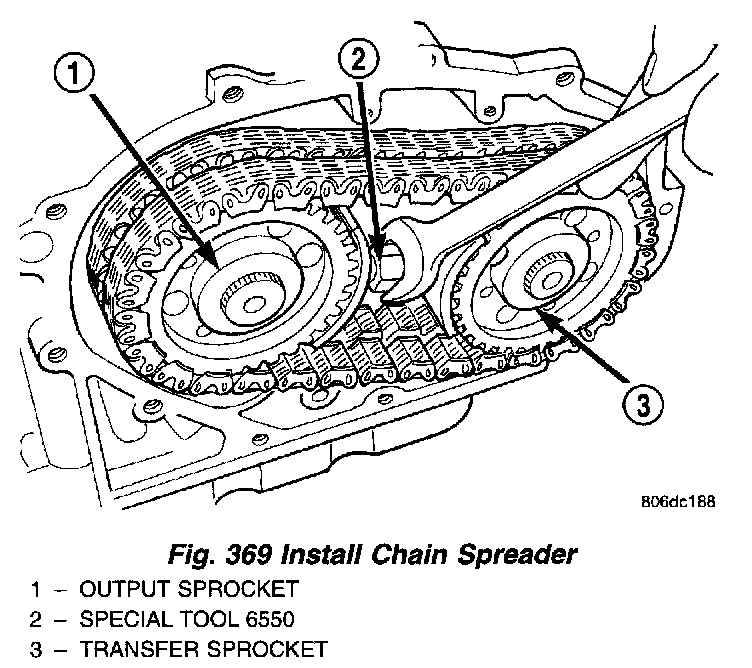 1
2
3
806dc188

Fig. 369 Install Chain Spreader

1 – OUTPUT SPROCKET
2 – SPECIAL TOOL 6550
3 – TRANSFER SPROCKET