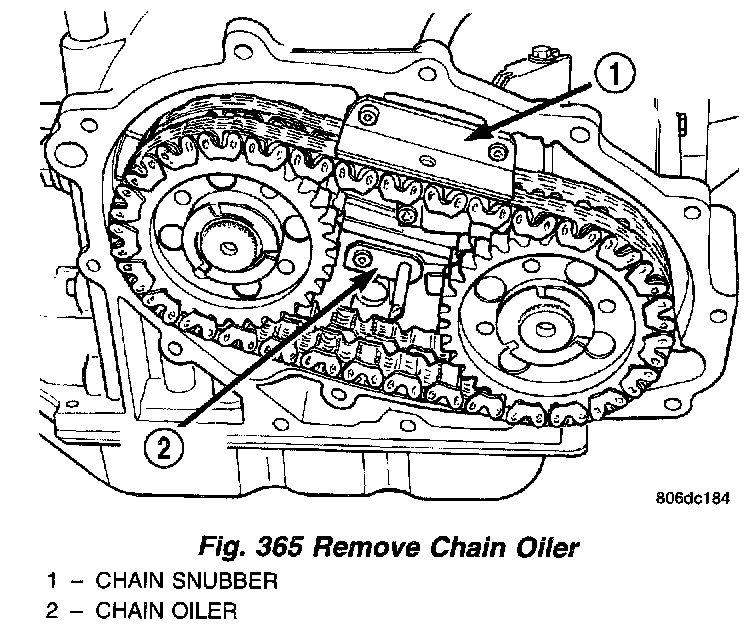 1

2

806dc184

Fig. 365 Remove Chain Oiler

1 – CHAIN SNUBBER
2 – CHAIN OILER