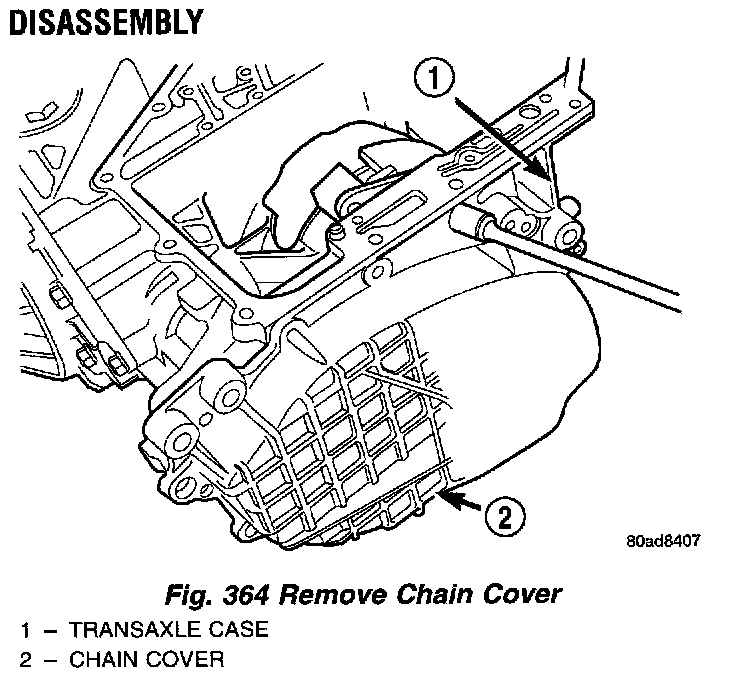 DISASSEMBLY

1

2

80ad8407

Fig. 364 Remove Chain Cover

1 – TRANSAXLE CASE
2 – CHAIN COVER