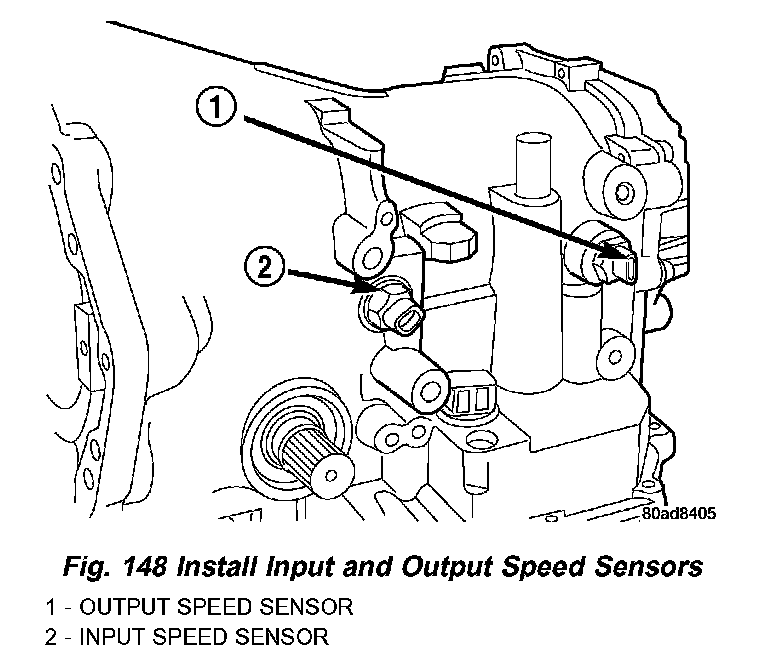 1

2

80ad8405

Fig. 148 Install Input and Output Speed Sensors

1 - OUTPUT SPEED SENSOR
2 - INPUT SPEED SENSOR