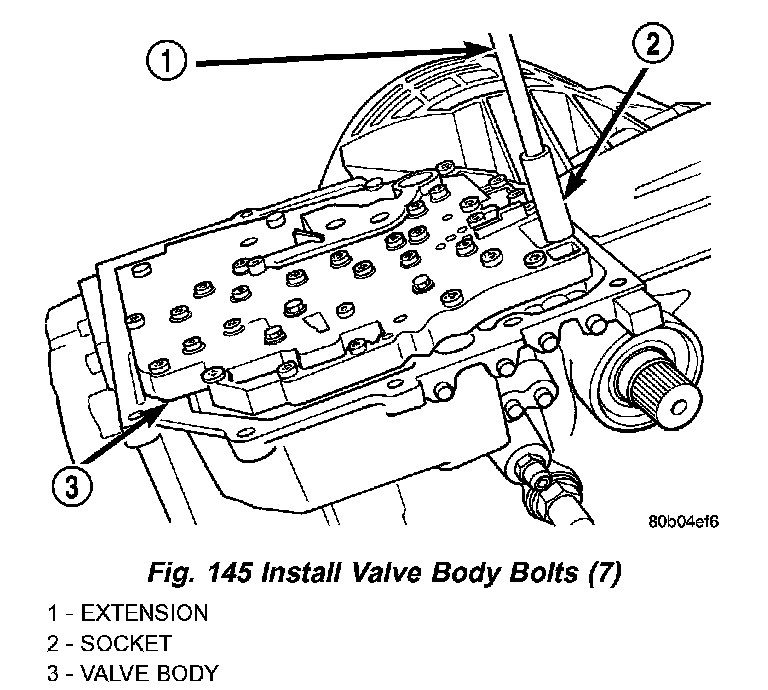 1

2

3

80b04ef6

Fig. 145 Install Valve Body Bolts (7)

1 - EXTENSION
2 - SOCKET
3 - VALVE BODY