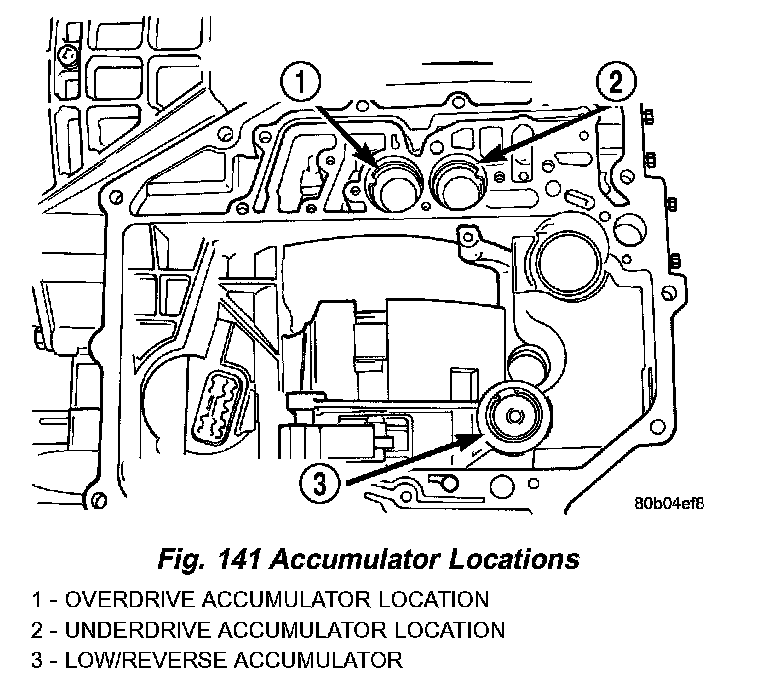 1

2

3

80b04ef8

Fig. 141 Accumulator Locations

1 - OVERDRIVE ACCUMULATOR LOCATION
2 - UNDERDRIVE ACCUMULATOR LOCATION
3 - LOW/REVERSE ACCUMULATOR