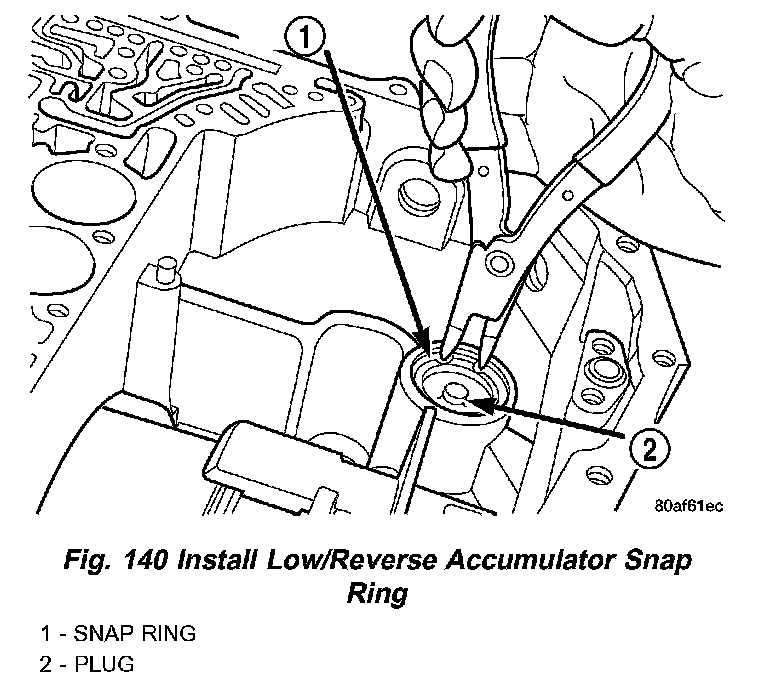 1

2

80af61ec

Fig. 140 Install Low/Reverse Accumulator Snap Ring

1 - SNAP RING
2 - PLUG