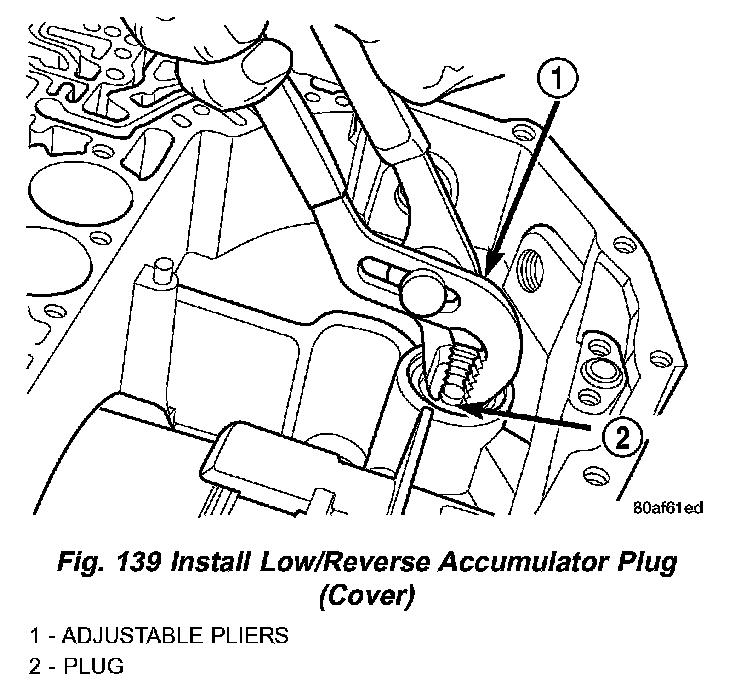 1

2

80af61ed

Fig. 139 Install Low/Reverse Accumulator Plug (Cover)

1 - ADJUSTABLE PLIERS
2 - PLUG