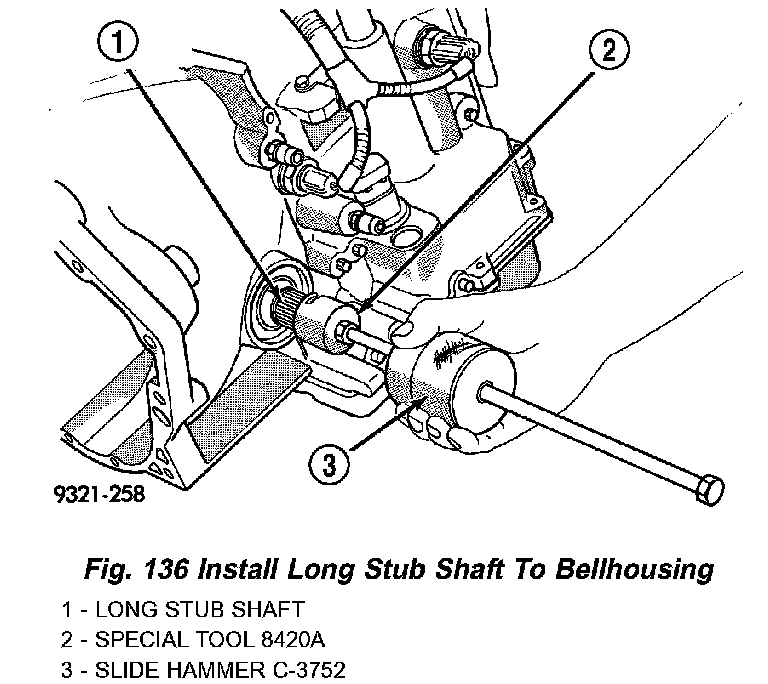 1

2

3

9321-258

Fig. 136 Install Long Stub Shaft To Bellhousing

1 - LONG STUB SHAFT
2 - SPECIAL TOOL 8420A
3 - SLIDE HAMMER C-3752