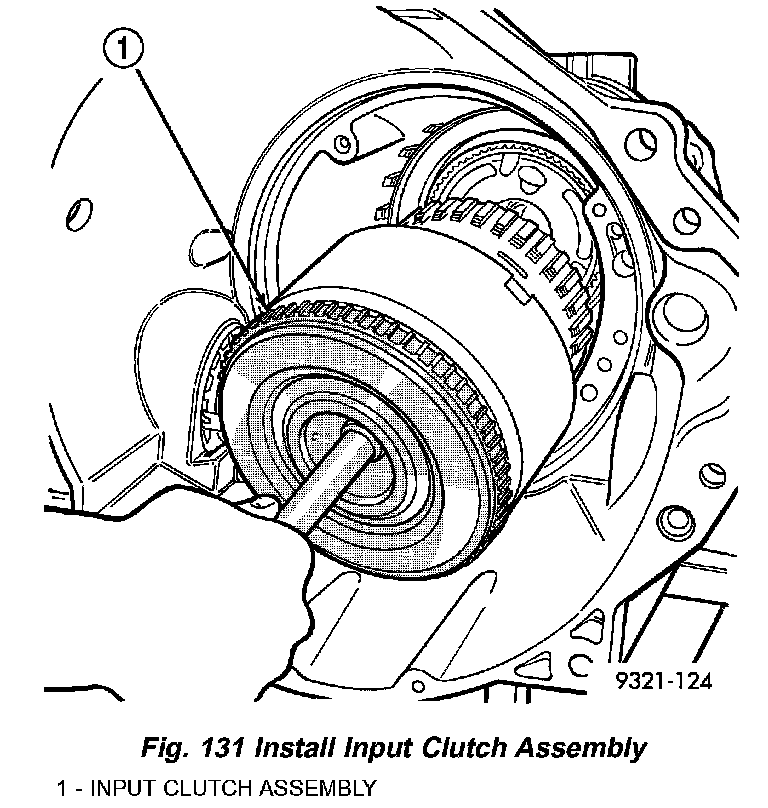 1

9321-124

Fig. 131 Install Input Clutch Assembly

1 - INPUT CLUTCH ASSEMBLY