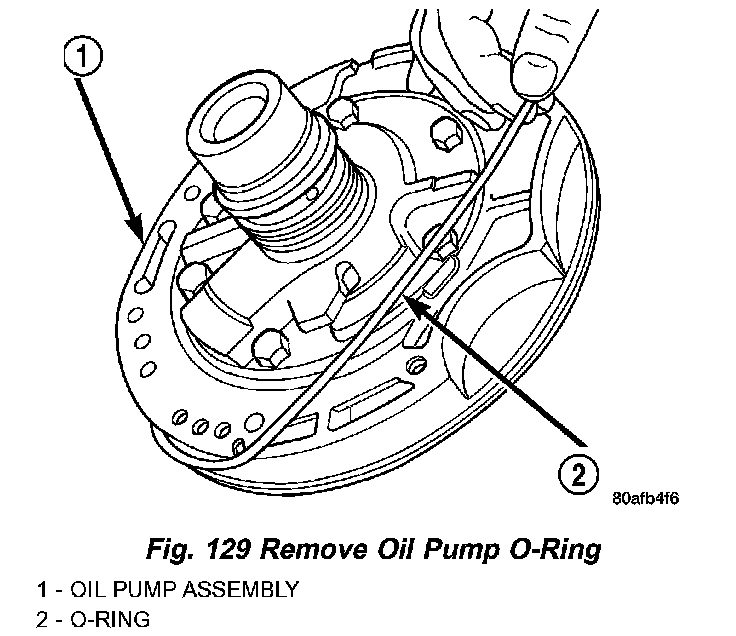 1

2

80afb4f6

Fig. 129 Remove Oil Pump O-Ring

1 - OIL PUMP ASSEMBLY
2 - O-RING