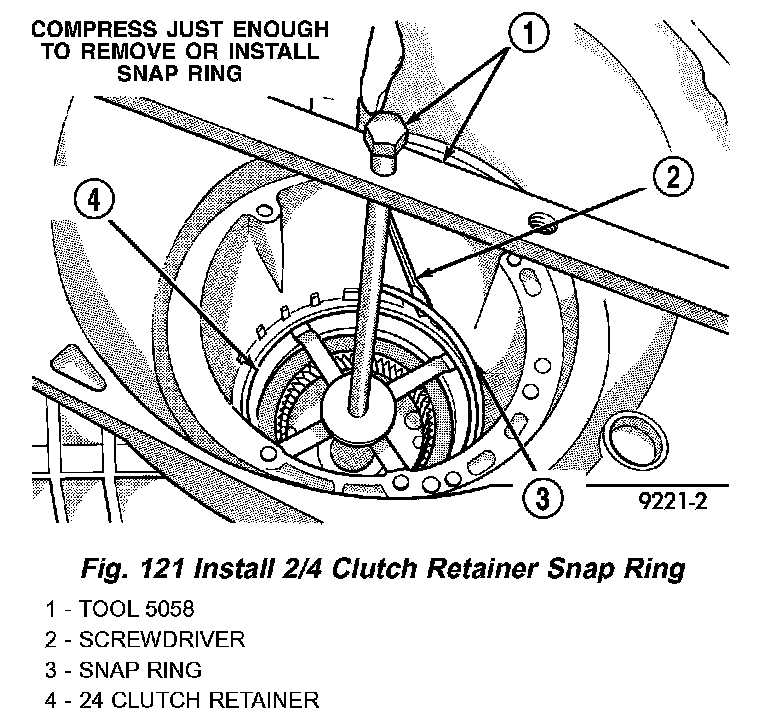 COMPRESS JUST ENOUGH TO REMOVE OR INSTALL SNAP RING

1

2

4

3

9221-2

Fig. 121 Install 2/4 Clutch Retainer Snap Ring

1 - TOOL 5058
2 - SCREWDRIVER
3 - SNAP RING
4 - 24 CLUTCH RETAINER