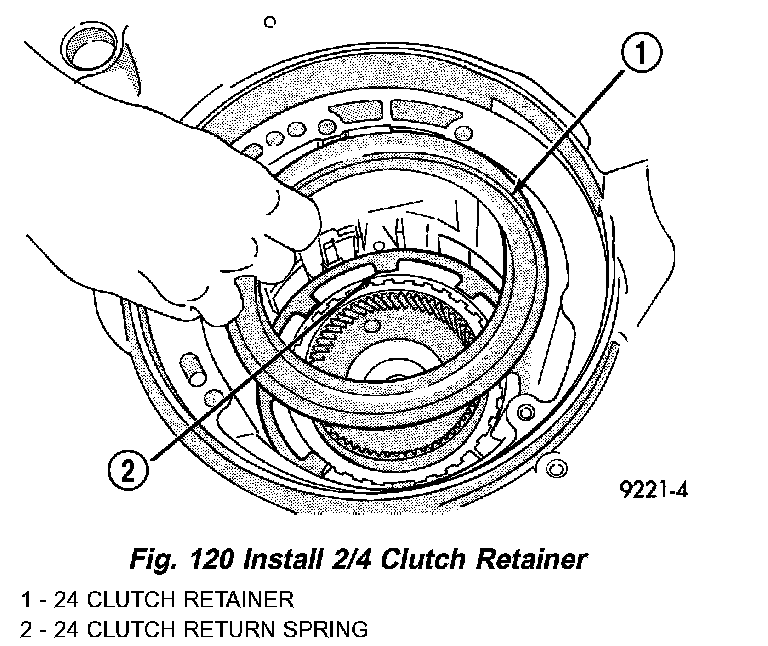 1

2

9221-4

Fig. 120 Install 2/4 Clutch Retainer

1 - 24 CLUTCH RETAINER
2 - 24 CLUTCH RETURN SPRING