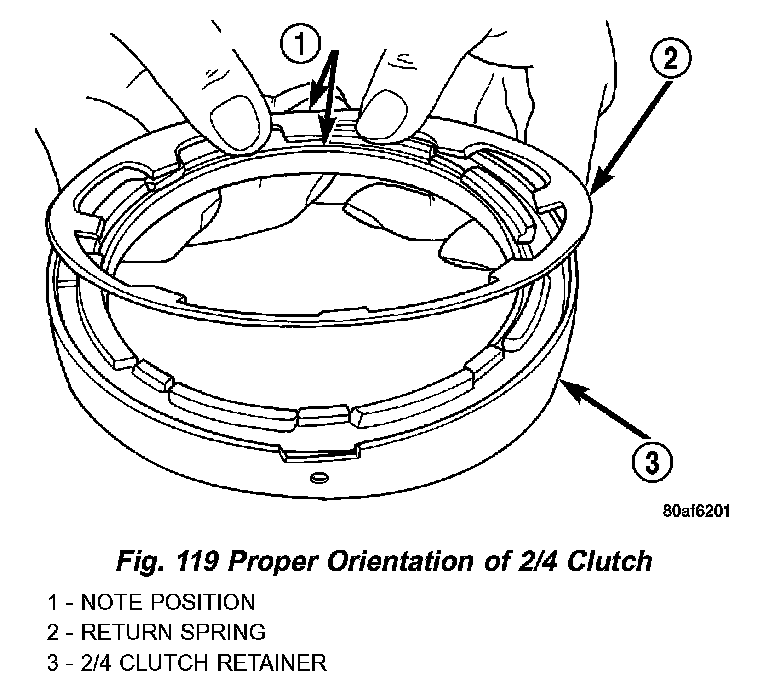 1
2
3
80af6201

Fig. 119 Proper Orientation of 2/4 Clutch

1 - NOTE POSITION
2 - RETURN SPRING
3 - 2/4 CLUTCH RETAINER