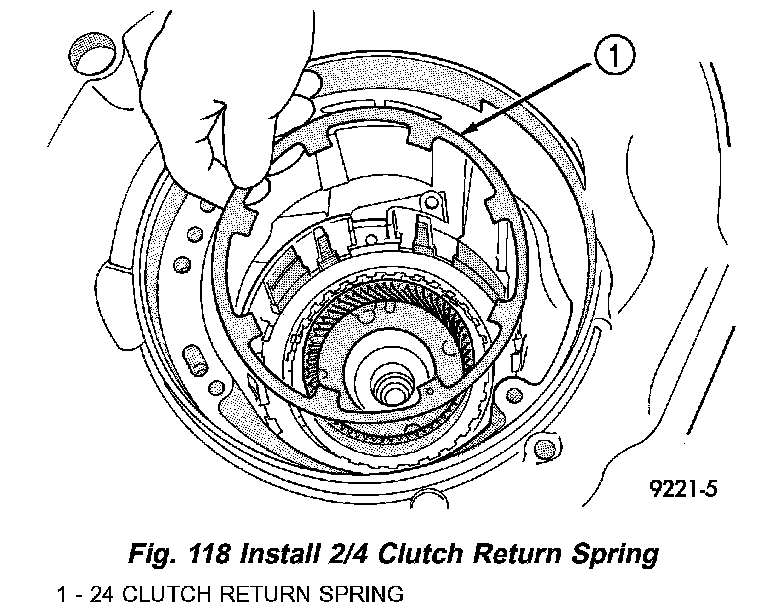 1

9221-5

Fig. 118 Install 2/4 Clutch Return Spring

1 - 24 CLUTCH RETURN SPRING