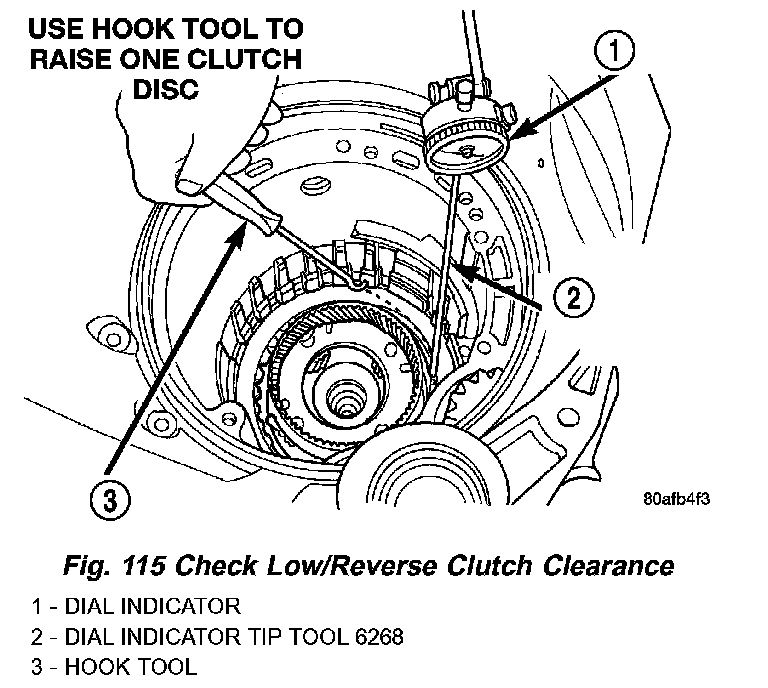 USE HOOK TOOL TO RAISE ONE CLUTCH DISC

1

2

3

80afb4f3

Fig. 115 Check Low/Reverse Clutch Clearance

1 - DIAL INDICATOR
2 - DIAL INDICATOR TIP TOOL 6268
3 - HOOK TOOL