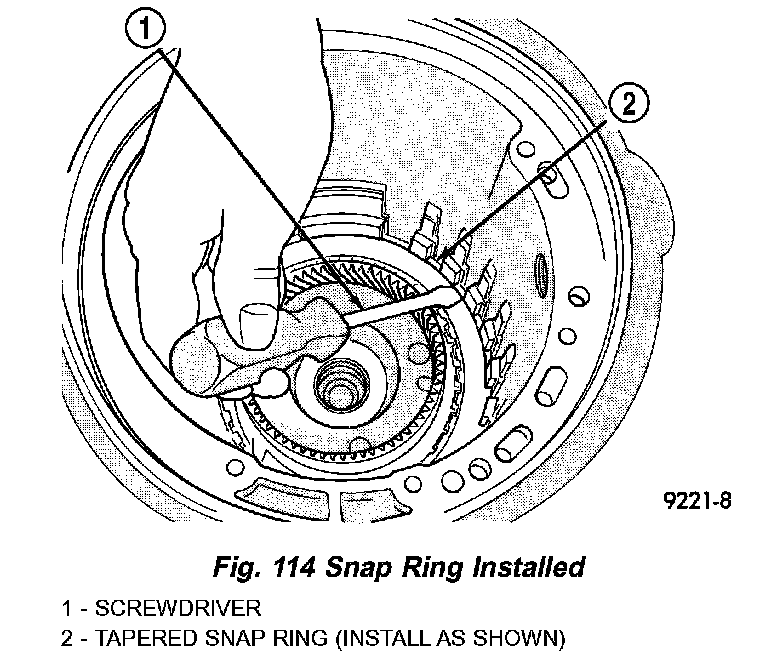 1

2

9221-8

Fig. 114 Snap Ring Installed

1 - SCREWDRIVER

2 - TAPERED SNAP RING (INSTALL AS SHOWN)