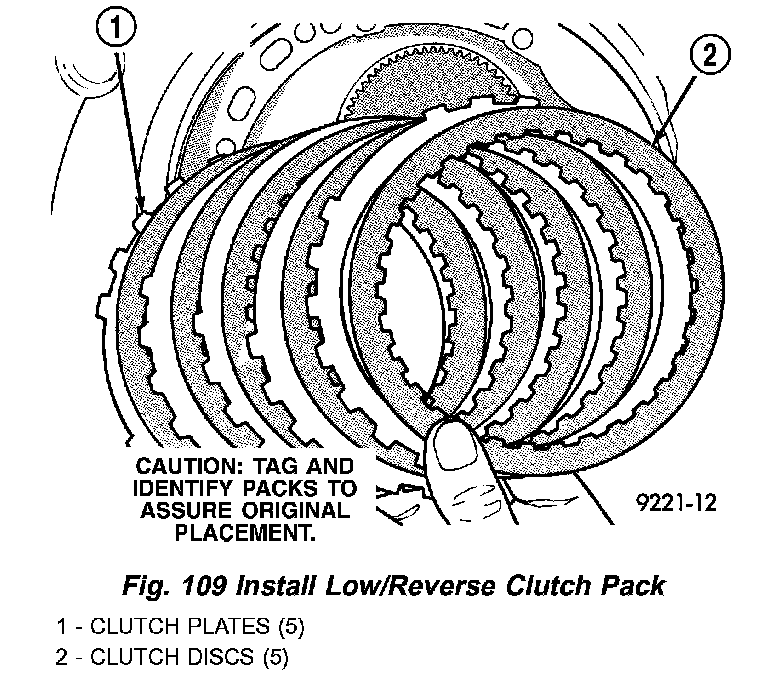 1

2

CAUTION: TAG AND IDENTIFY PACKS TO ASSURE ORIGINAL PLACEMENT.

9221-12

Fig. 109 Install Low/Reverse Clutch Pack

1 - CLUTCH PLATES (5)
2 - CLUTCH DISCS (5)