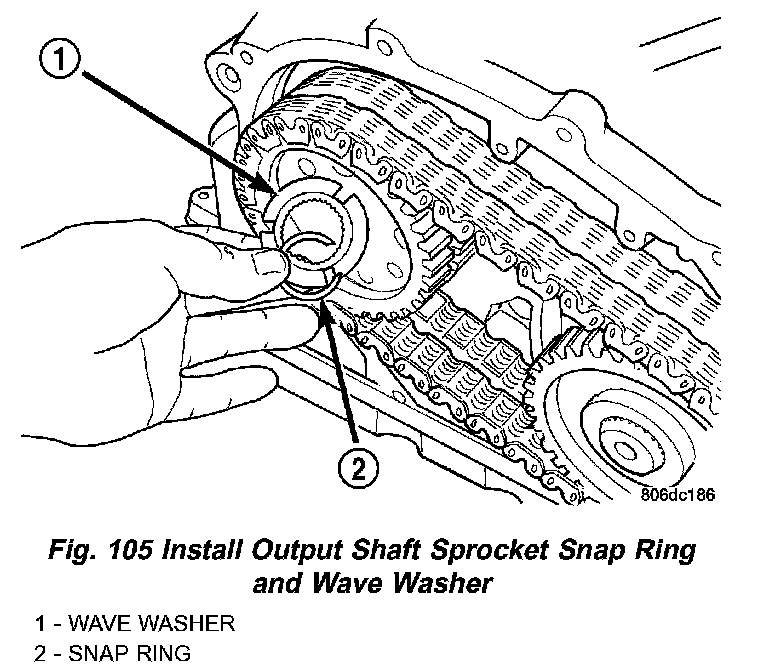 1

2

806dc186

Fig. 105 Install Output Shaft Sprocket Snap Ring and Wave Washer

1 - WAVE WASHER
2 - SNAP RING